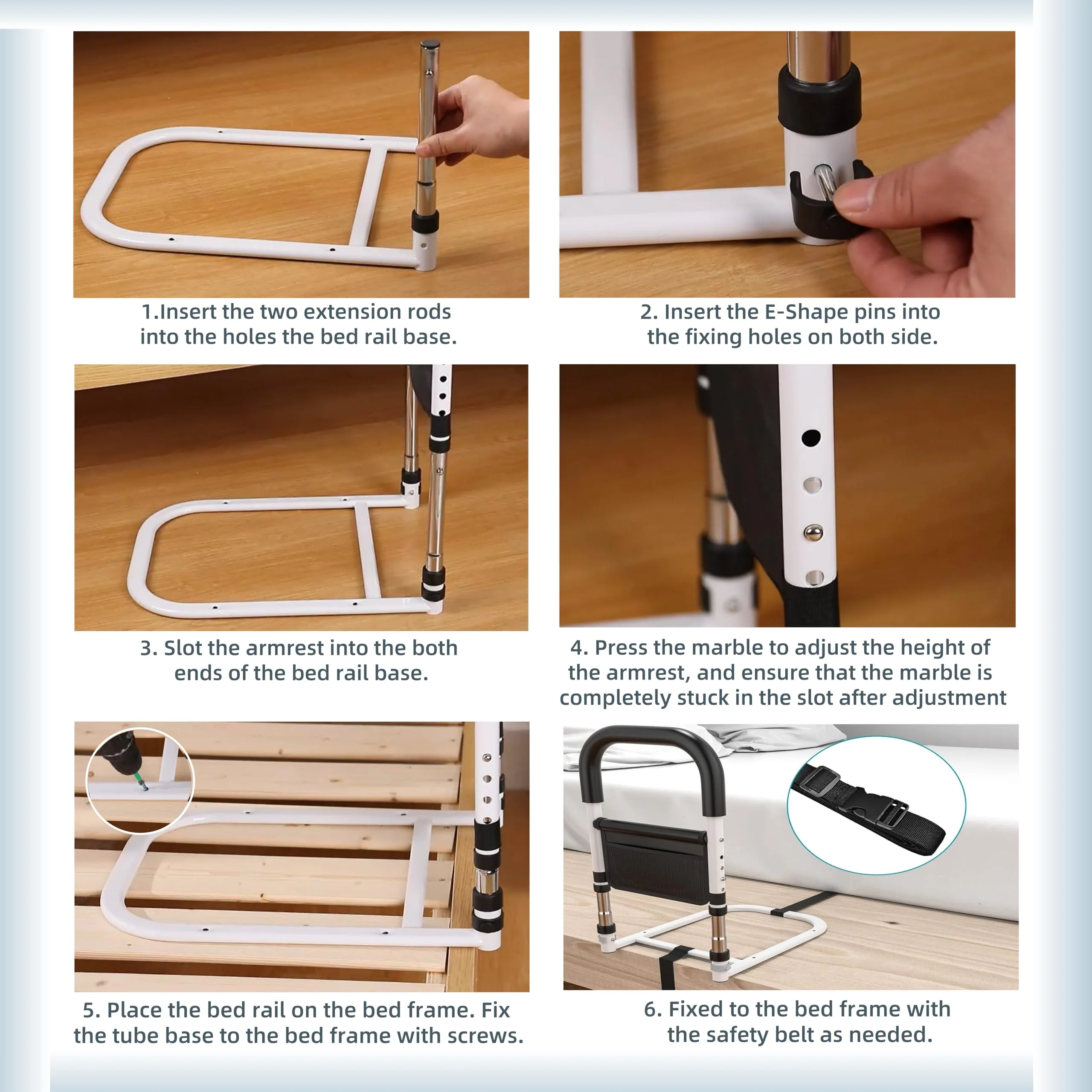 1.Insert the two extension rods into the holes the bed rail base.

2. Insert the E-Shape pins into the fixing holes on both side.

3. Slot the armrest into the both ends of the bed rail base.

4. Press the marble to adjust the height of the armrest, and ensure that the marble is completely stuck in the slot after adjustment

5. Place the bed rail on the bed frame. Fix the tube base to the bed frame with screws.

6. Fixed to the bed frame with the safety belt as needed.