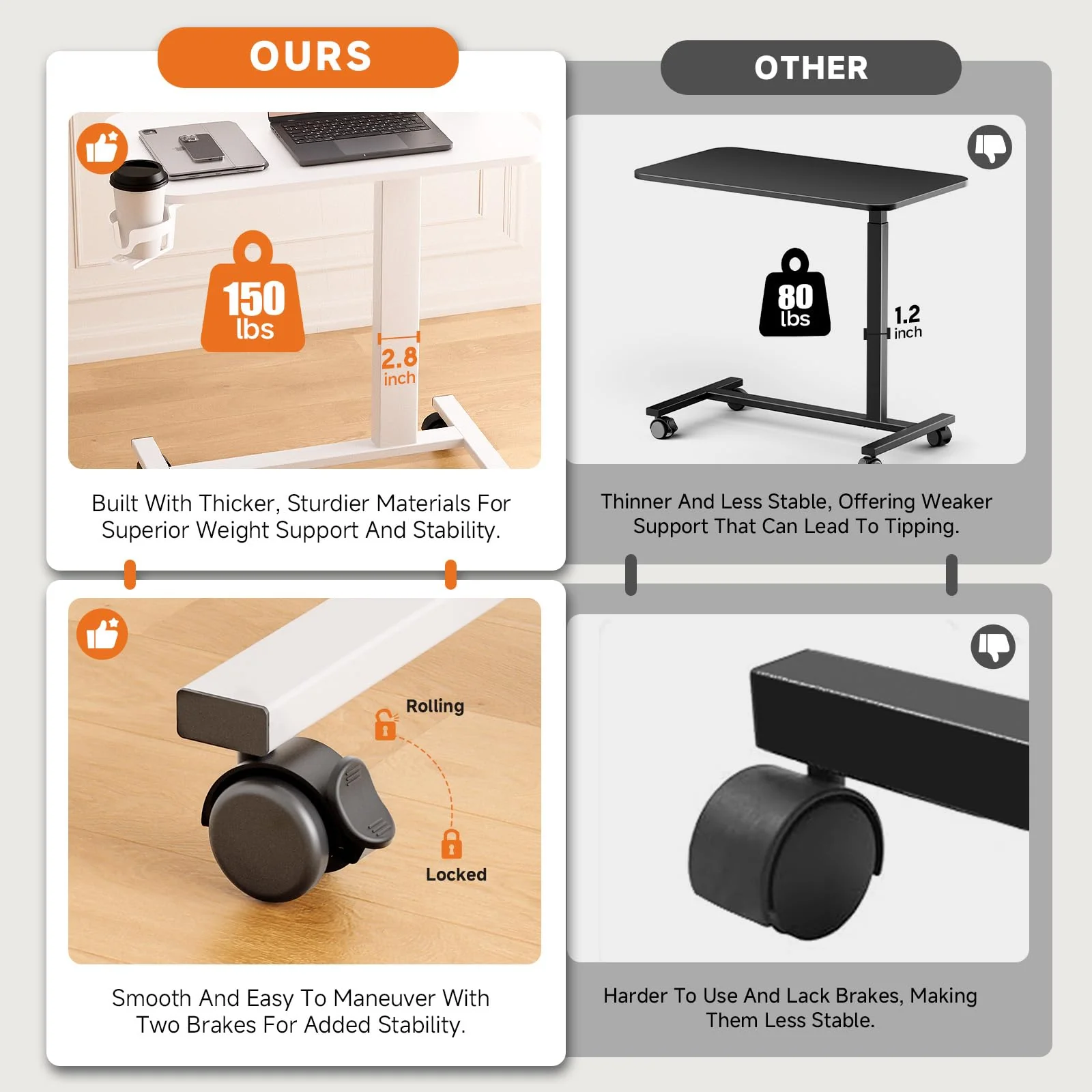 OURS

150
lbs

2.8
inch

Built With Thicker, Sturdier Materials For Superior Weight Support And Stability.

Rolling

Locked

Smooth And Easy To Maneuver With Two Brakes For Added Stability.

OTHER

80
lbs

1.2
inch

Thinner And Less Stable, Offering Weaker Support That Can Lead To Tipping.

Harder To Use And Lack Brakes, Making Them Less Stable.