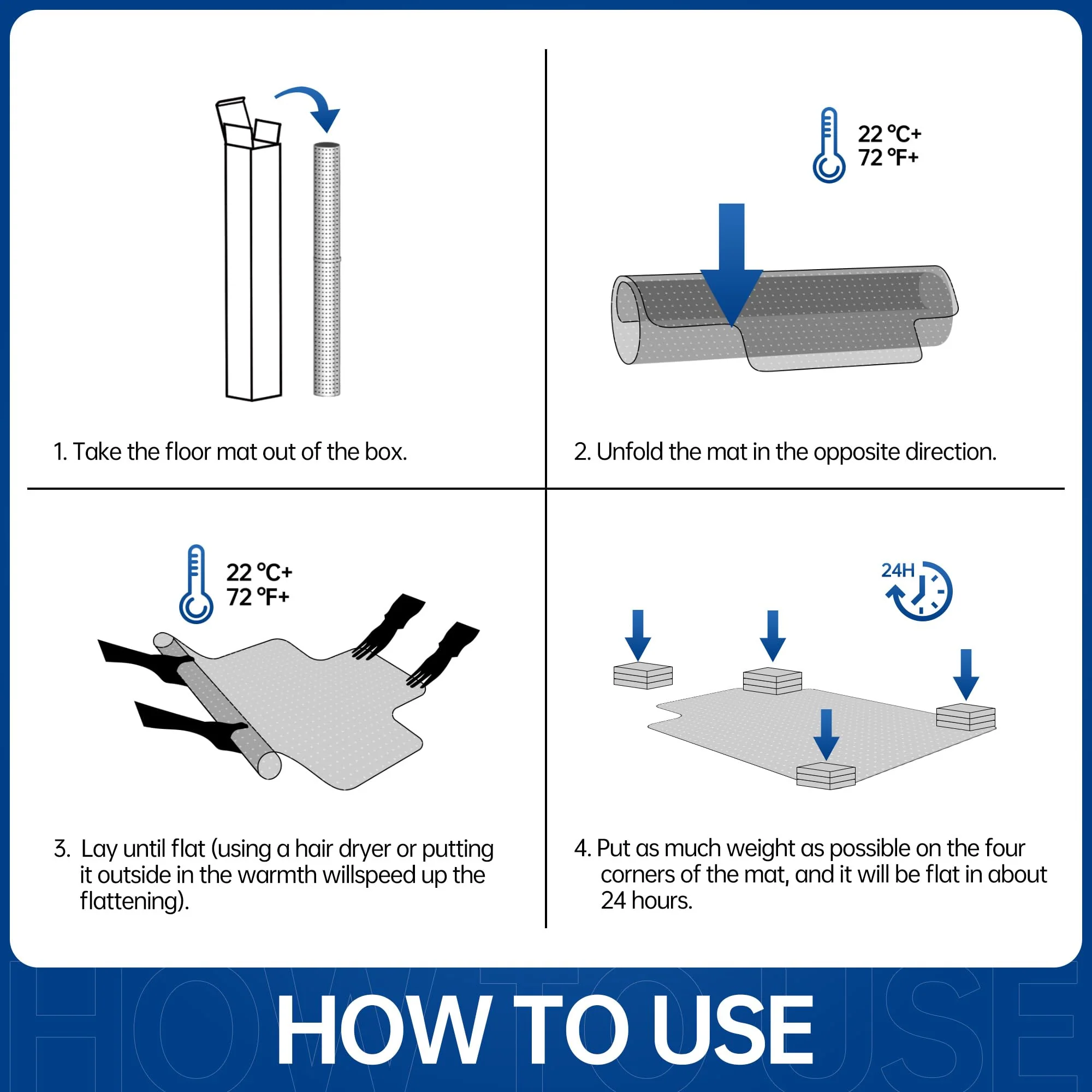 1. Take the floor mat out of the box.

22 °C+
72 °F+

2. Unfold the mat in the opposite direction.

22 °C+
72 °F+

3. Lay until flat (using a hair dryer or putting it outside in the warmth willspeed up the flattening).

24H

4. Put as much weight as possible on the four corners of the mat, and it will be flat in about 24 hours.

HOW TO USE