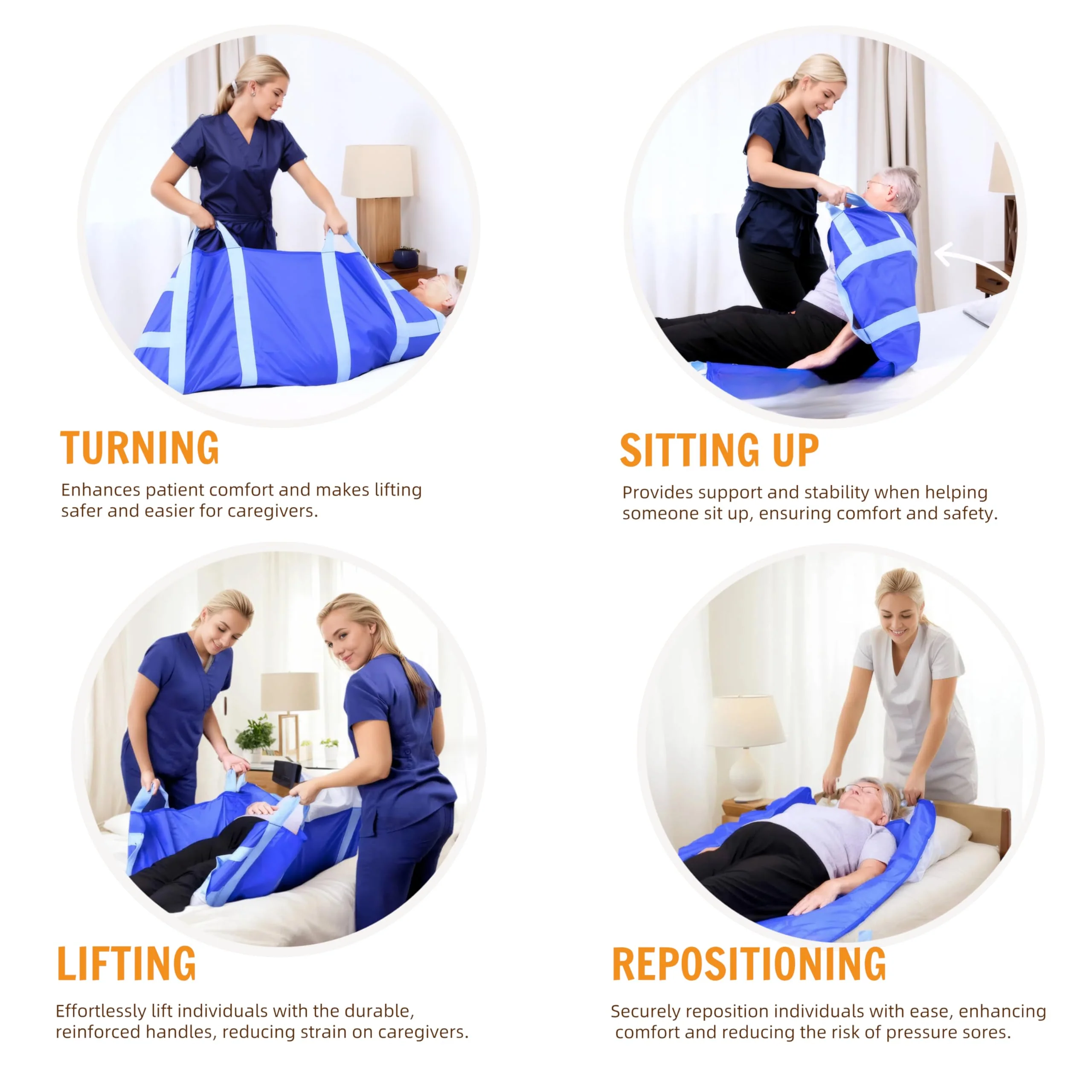 TURNING

Enhances patient comfort and makes lifting safer and easier for caregivers.

SITTING UP

Provides support and stability when helping someone sit up, ensuring comfort and safety.

LIFTING

Effortlessly lift individuals with the durable, reinforced handles, reducing strain on caregivers.

REPOSITIONING

Securely reposition individuals with ease, enhancing comfort and reducing the risk of pressure sores.