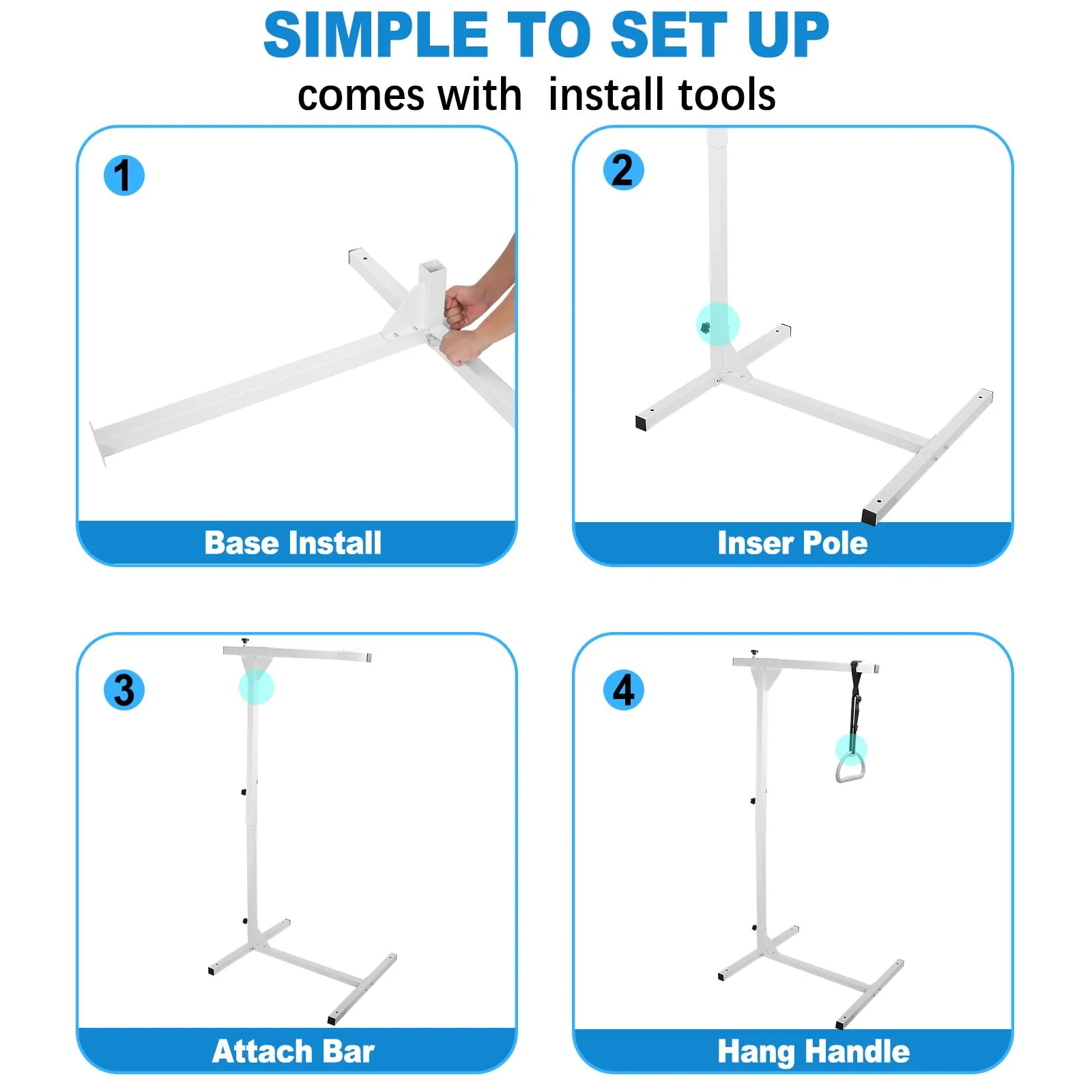 SIMPLE TO SET UP
comes with install tools

1
Base Install

2
Inser Pole

3
Attach Bar

4
Hang Handle